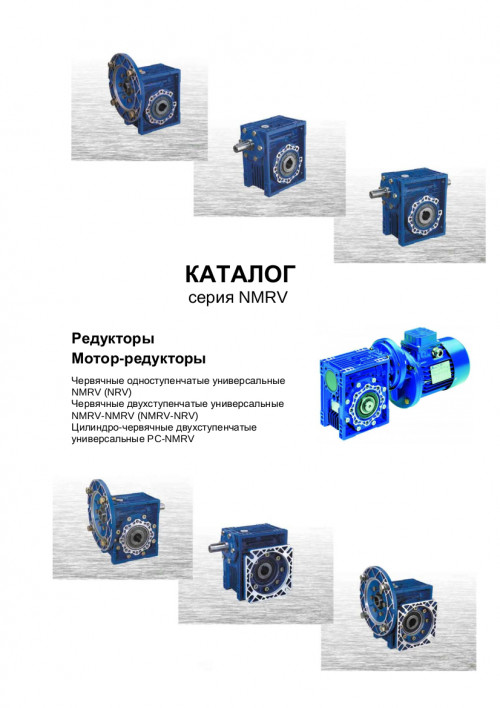 КАТАЛОГ
серия NMRV

Редукторы
Мотор-редукторы

Червячные одноступенчатые универсальные NMRV (NRV)
Червячные двухступенчатые универсальные NMRV-NMRV (NMRV-NRV)
Цилиндро-червячные двухступенчатые универсальные PC-NMRV